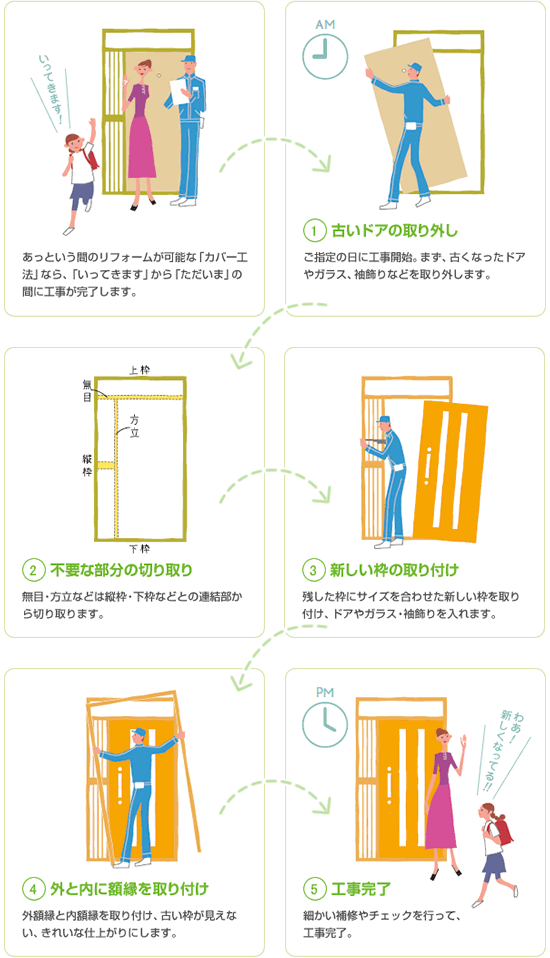 いってきます！

あっという間のリフォームが可能な「カバー工法」なら、「いってきます」から「ただいま」の間に工事が完了します。

AM

1 古いドアの取り外し

ご指定の日に工事開始。まず、古くなったドアやガラス、袖飾りなどを取り外します。

上枠
無目
方立
縦枠
下枠

2 不要な部分の切り取り

無目・方立などは縦枠・下枠などとの連結部から切り取ります。

3 新しい枠の取り付け

残した枠にサイズを合わせた新しい枠を取り付け、ドアやガラス・袖飾りを入れます。

4 外と内に額縁を取り付け

外額縁と内額縁を取り付け、古い枠が見えない、きれいな仕上がりにします。

PM

わあ！新しくなってる!!

5 工事完了

細かい補修やチェックを行って、工事完了。